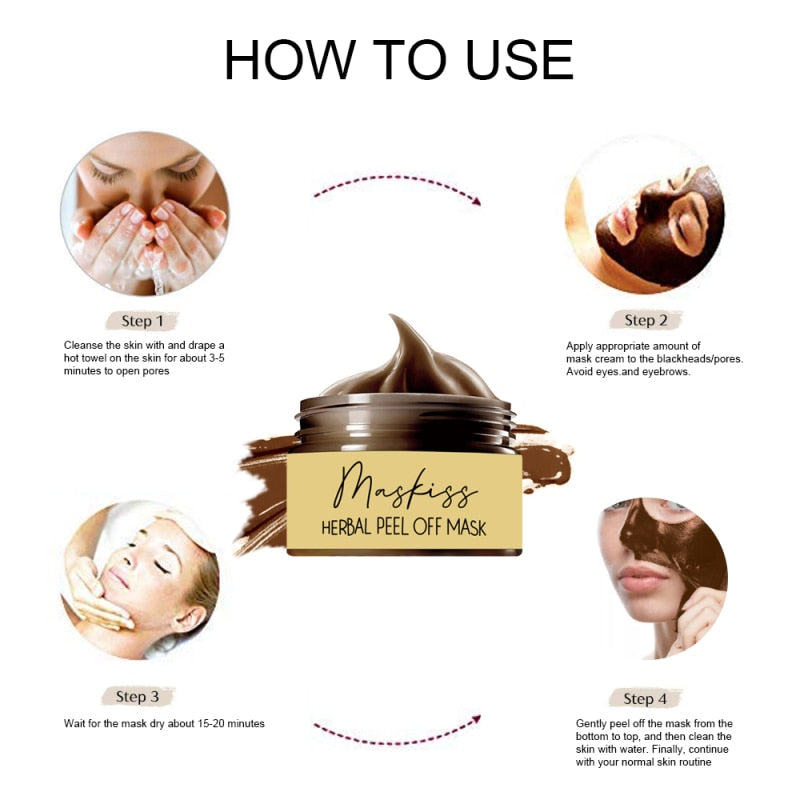 HOW TO USE

Step 1

Cleanse the skin with and drape a hot towel on the skin for about 3-5 minutes to open pores

Step 2

Apply appropriate amount of mask cream to the blackheads/pores. Avoid eyes.and eyebrows.

Maskiss
HERBAL PEEL OFF MASK

Step 3

Wait for the mask dry about 15-20 minutes

Step 4

Gently peel off the mask from the bottom to top, and then clean the skin with water. Finally, continue with your normal skin routine